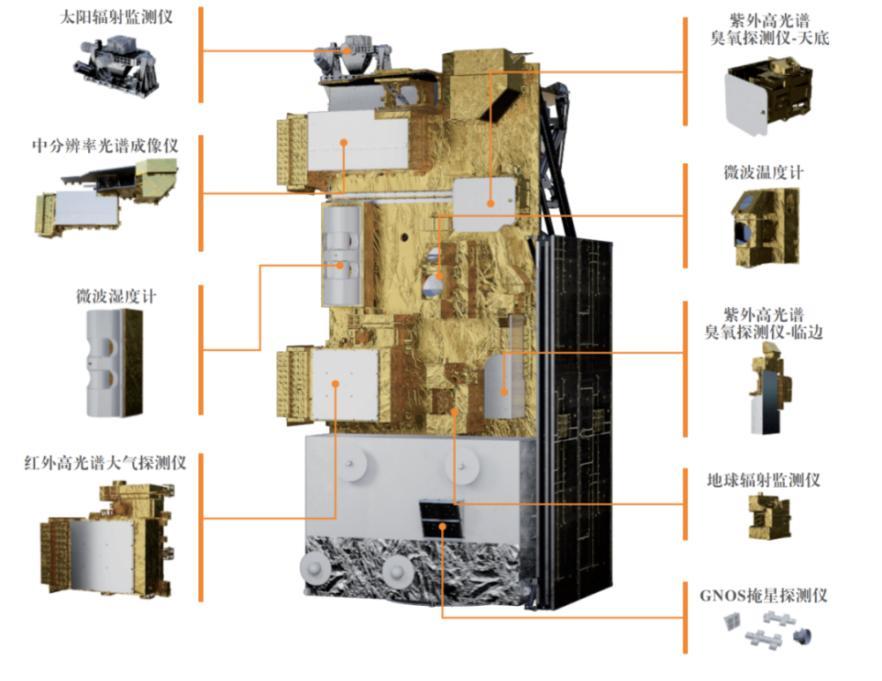 太阳辐射监测仪

中分辨率光谱成像仪

微波湿度计

红外高光谱大气探测仪

紫外高光谱
臭氧探测仪-天底

微波温度计

紫外高光谱
臭氧探测仪-临边

地球辐射监测仪

GNOS掩星探测仪