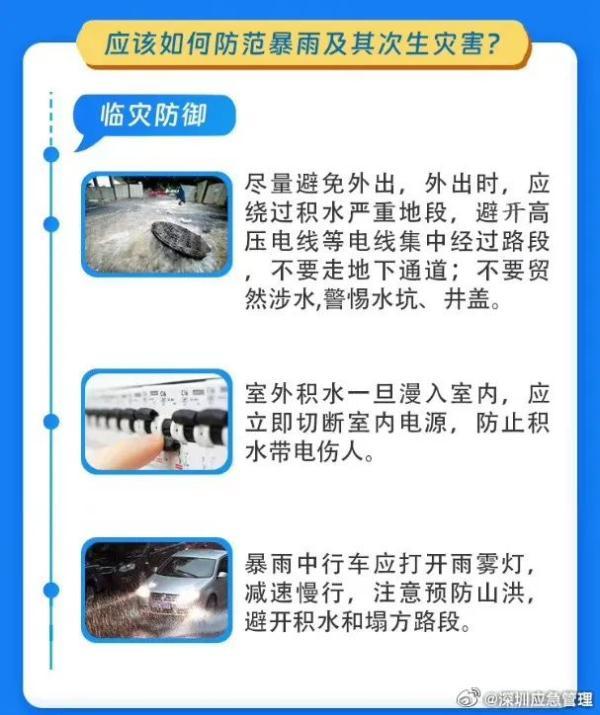 应该如何防范暴雨及其次生灾害？

临灾防御

尽量避免外出，外出时，应绕过积水严重地段，避开高压电线等电线集中经过路段，不要走地下通道；不要贸然涉水,警惕水坑、井盖。

室外积水一旦漫入室内，应立即切断室内电源，防止积水带电伤人。

暴雨中行车应打开雨雾灯，减速慢行，注意预防山洪，避开积水和塌方路段。

@深圳应急管理