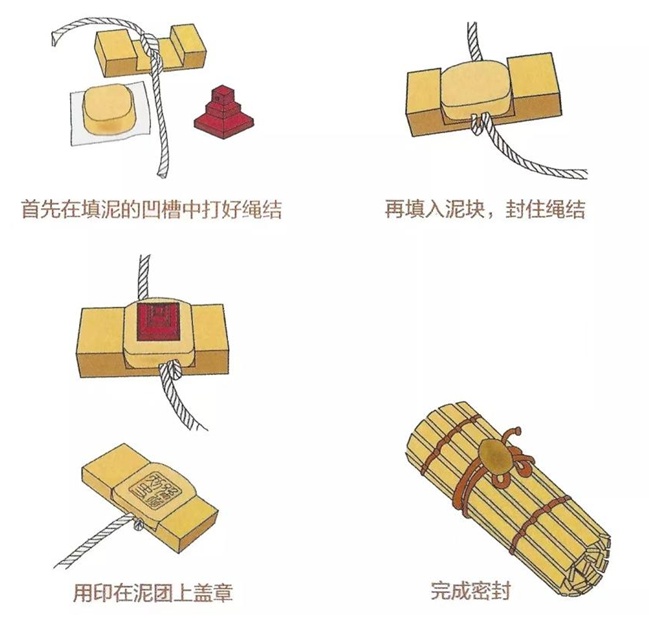 首先在填泥的凹槽中打好绳结

再填入泥块，封住绳结

用印在泥团上盖章

完成密封