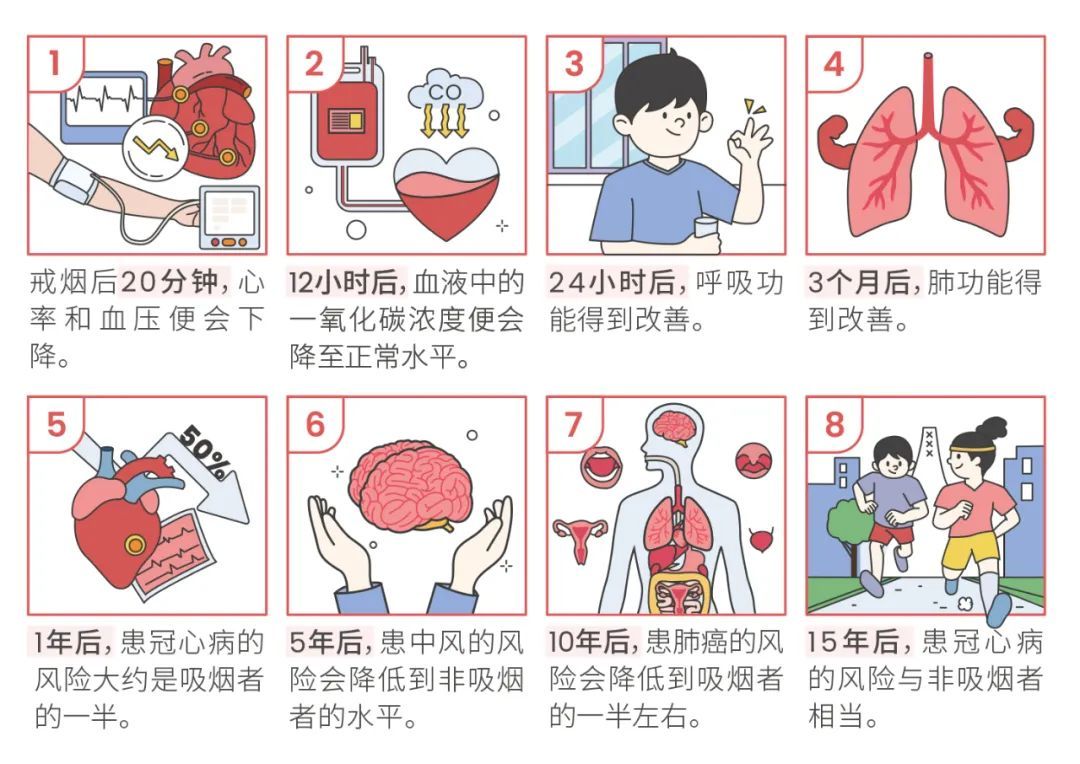 1

戒烟后20分钟，心率和血压便会下降。

2

CO

12小时后，血液中的一氧化碳浓度便会降至正常水平。

3

24小时后，呼吸功能得到改善。

4

3个月后，肺功能得到改善。

5

50%

1年后，患冠心病的风险大约是吸烟者的一半。

6

5年后，患中风的风险会降低到非吸烟者的水平。

7

10年后，患肺癌的风险会降低到吸烟者的一半左右。

8

15年后，患冠心病的风险与非吸烟者相当。